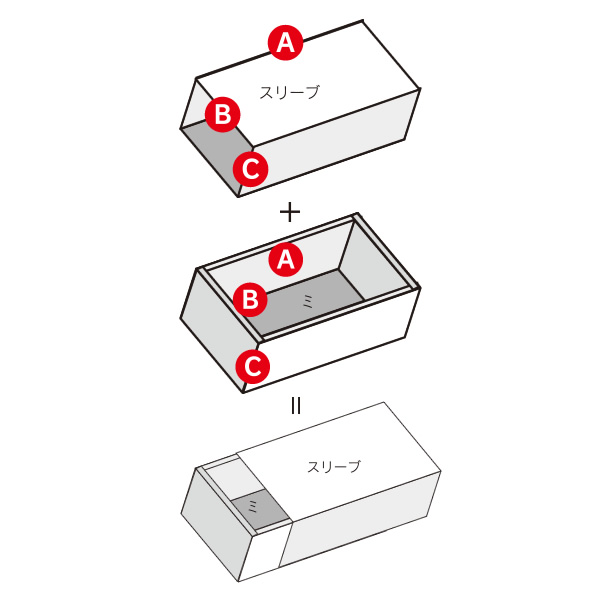 A
スリーブ
B
C
+
A
B
ミ
C
=
スリーブ
ミ